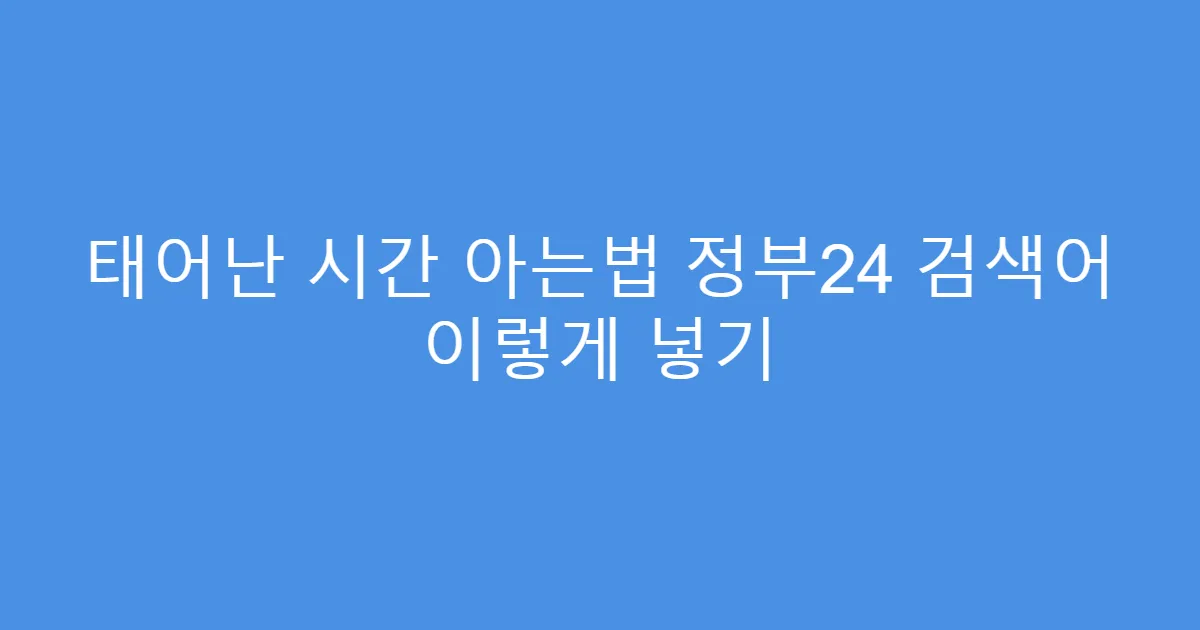 태어난 시간 아는법 정부24 검색어 이렇게 넣기